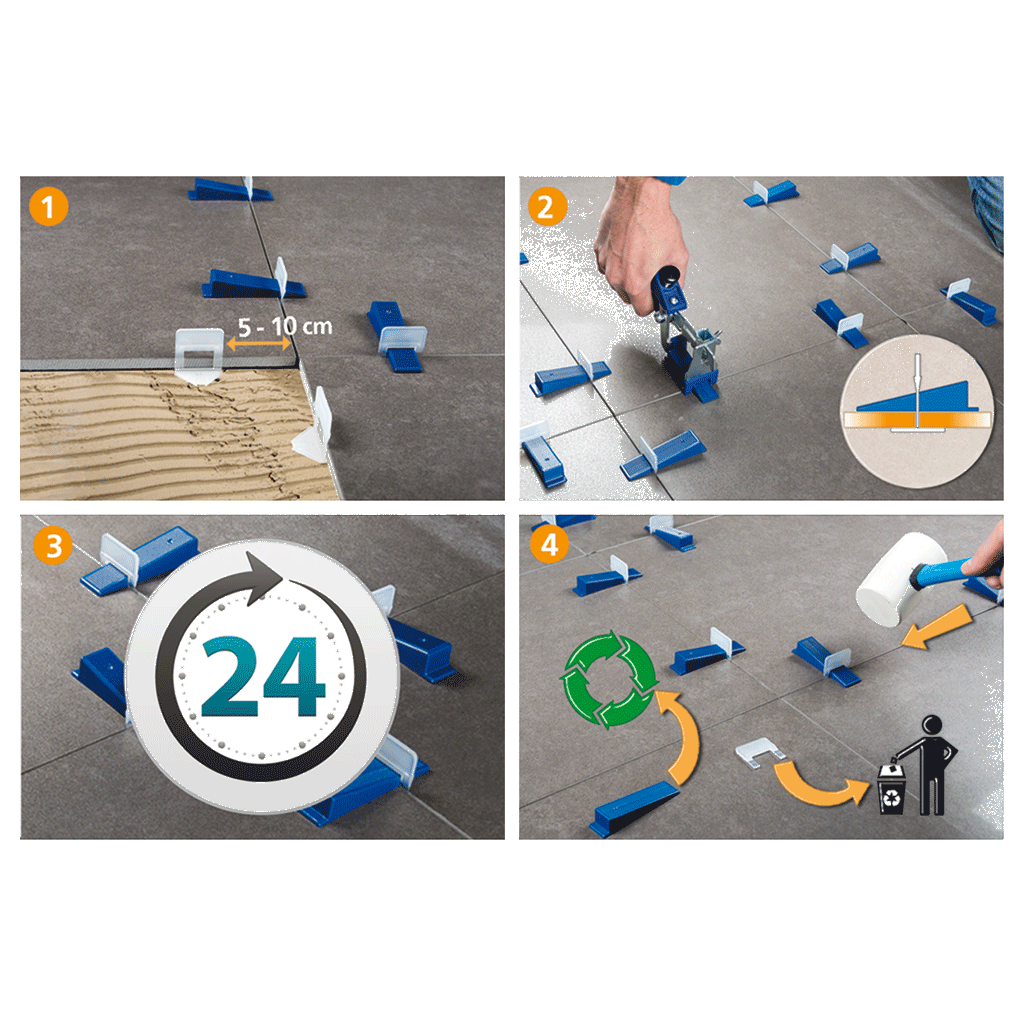 1

5 - 10 cm

2

3

24

4