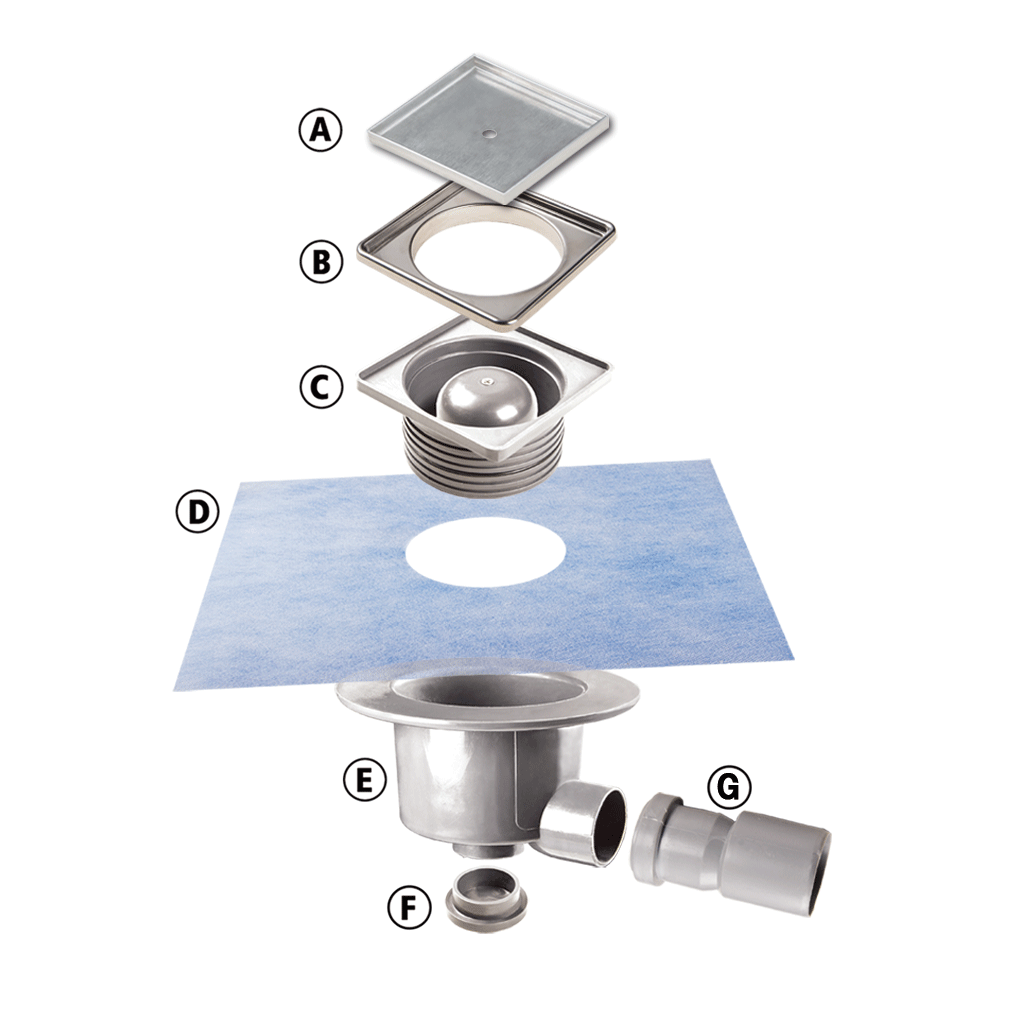 A
B
C
D
E
G
F